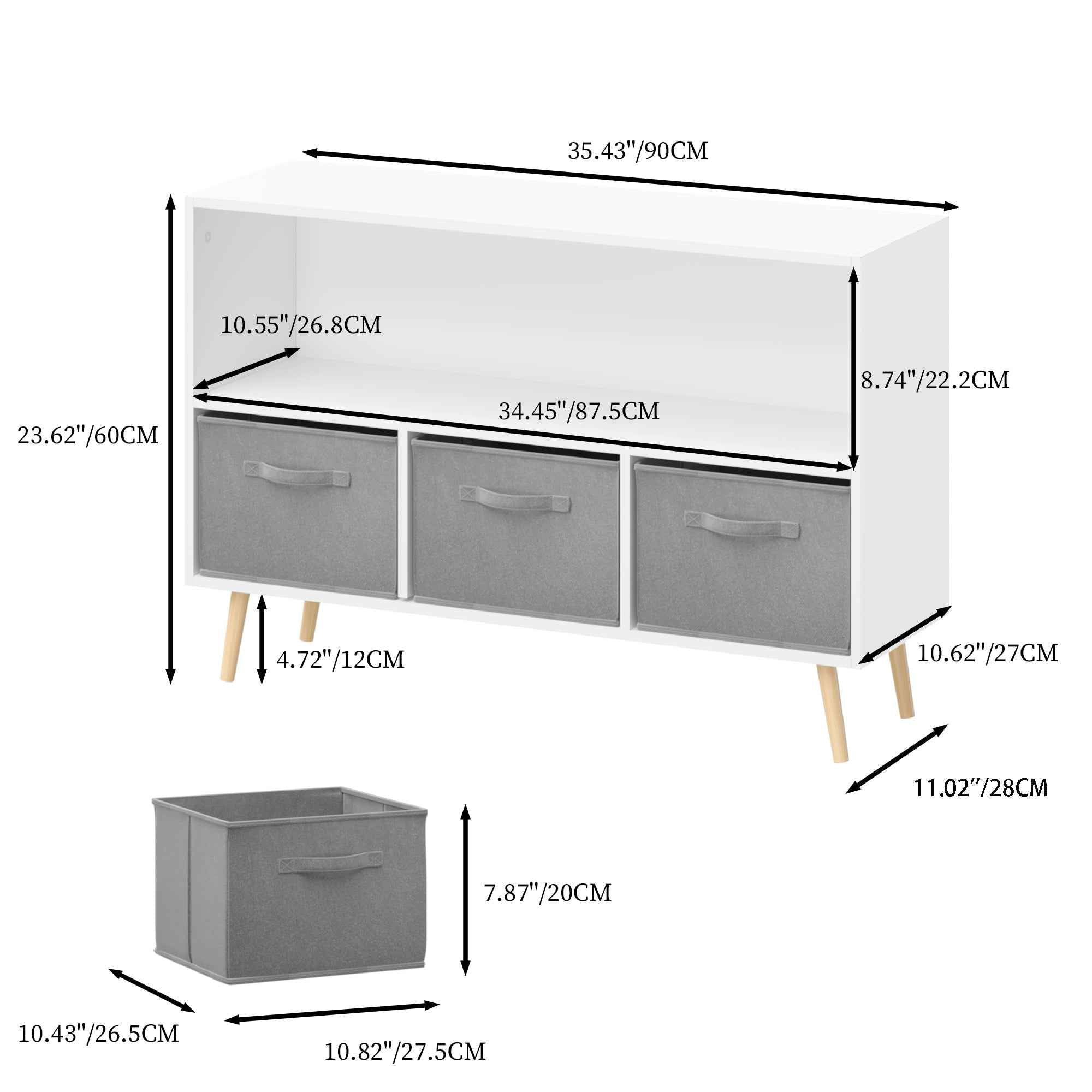 35.43"/90CM

10.55"/26.8CM

8.74"/22.2CM

34.45"/87.5CM

23.62"/60CM

4.72"/12CM

10.62"/27CM

11.02"/28CM

7.87"/20CM

10.43"/26.5CM

10.82"/27.5CM