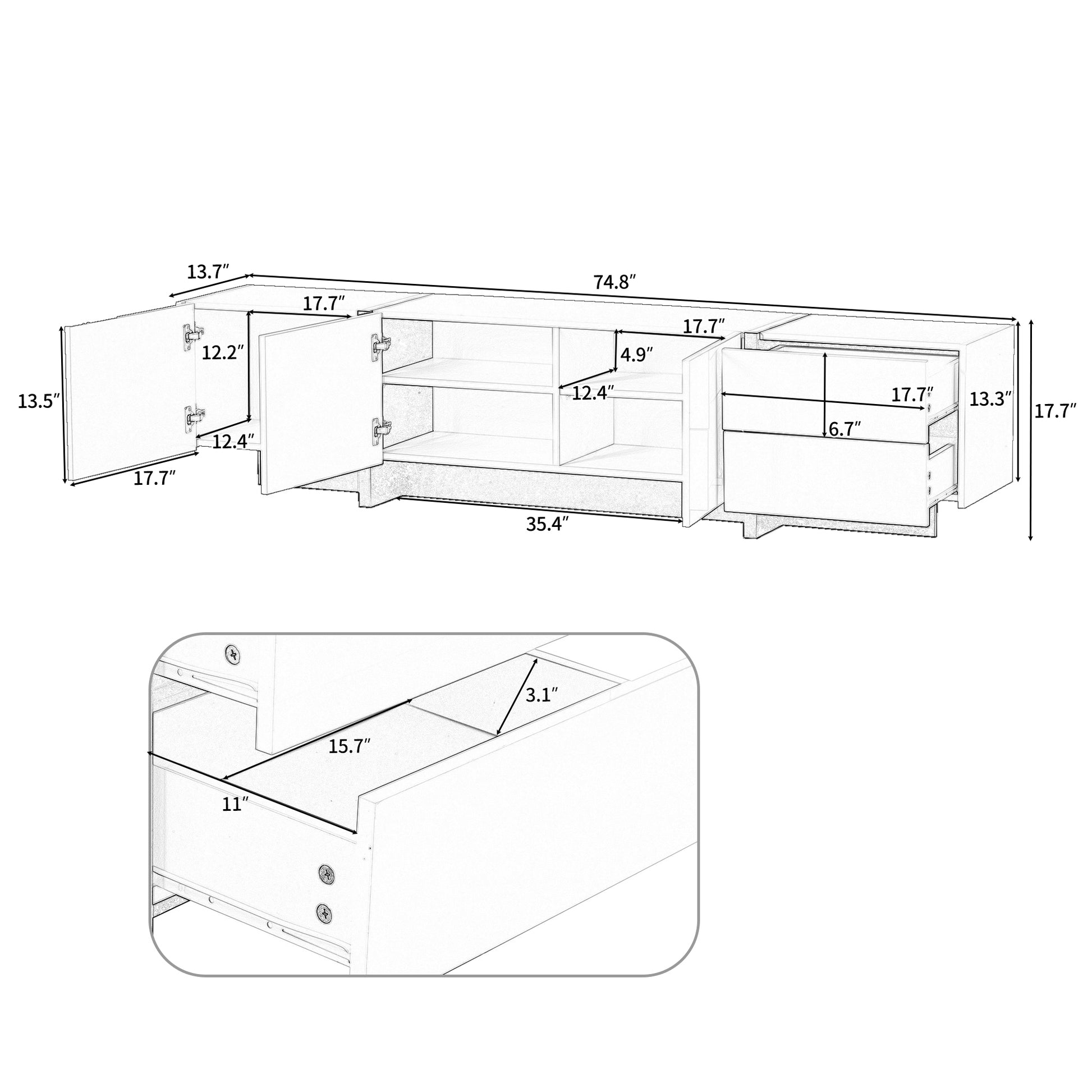 13.7″
74.8″
17.7″
17.7″
12.2″
4.9″
13.5″
12.4″
17.7″
13.3″
17.7″
12.4″
6.7″
17.7″
35.4″

3.1″
15.7″
11″