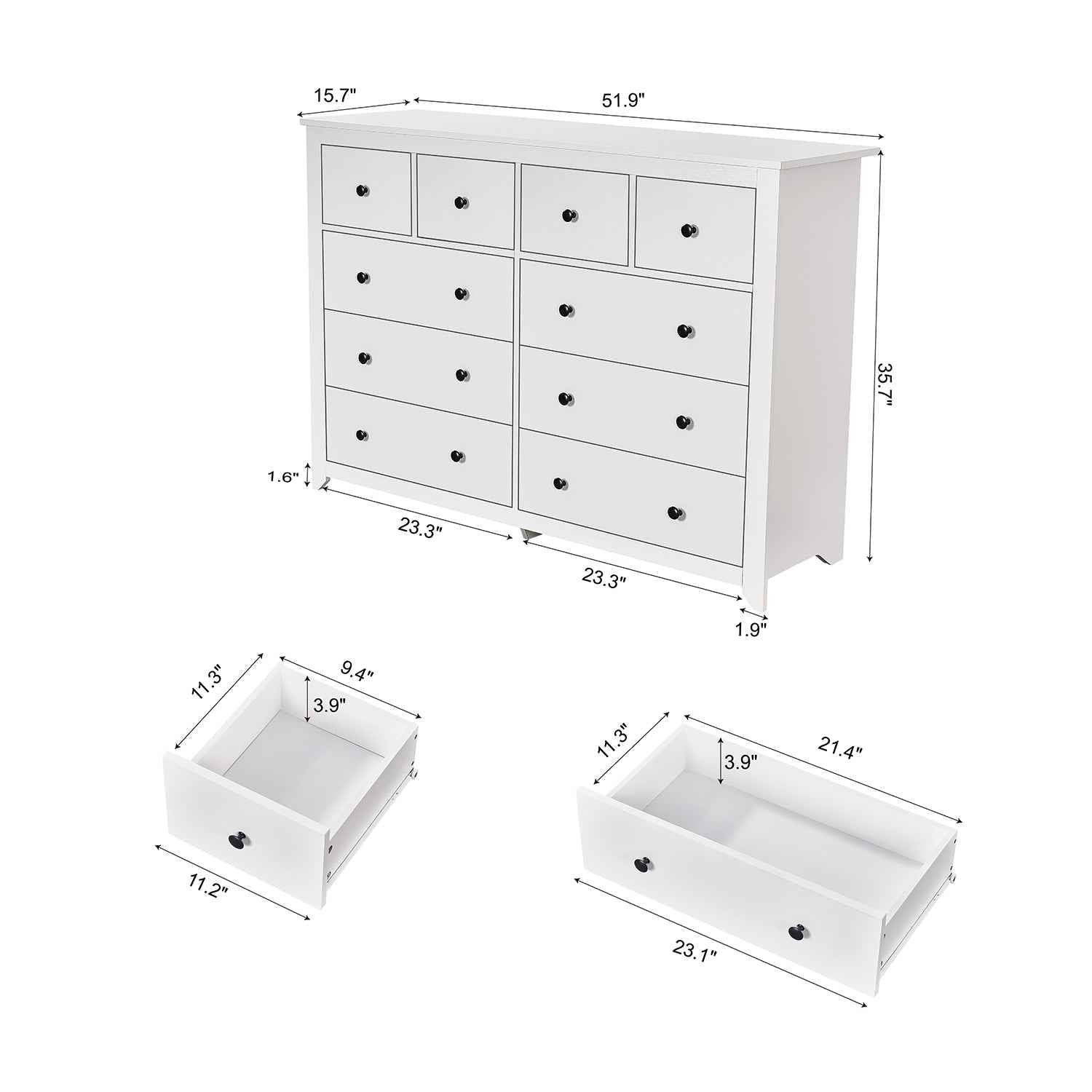 15.7"
51.9"
35.7"
1.6"
23.3"
23.3"
1.9"

11.3"
9.4"
3.9"
11.2"

11.3"
21.4"
3.9"
23.1"