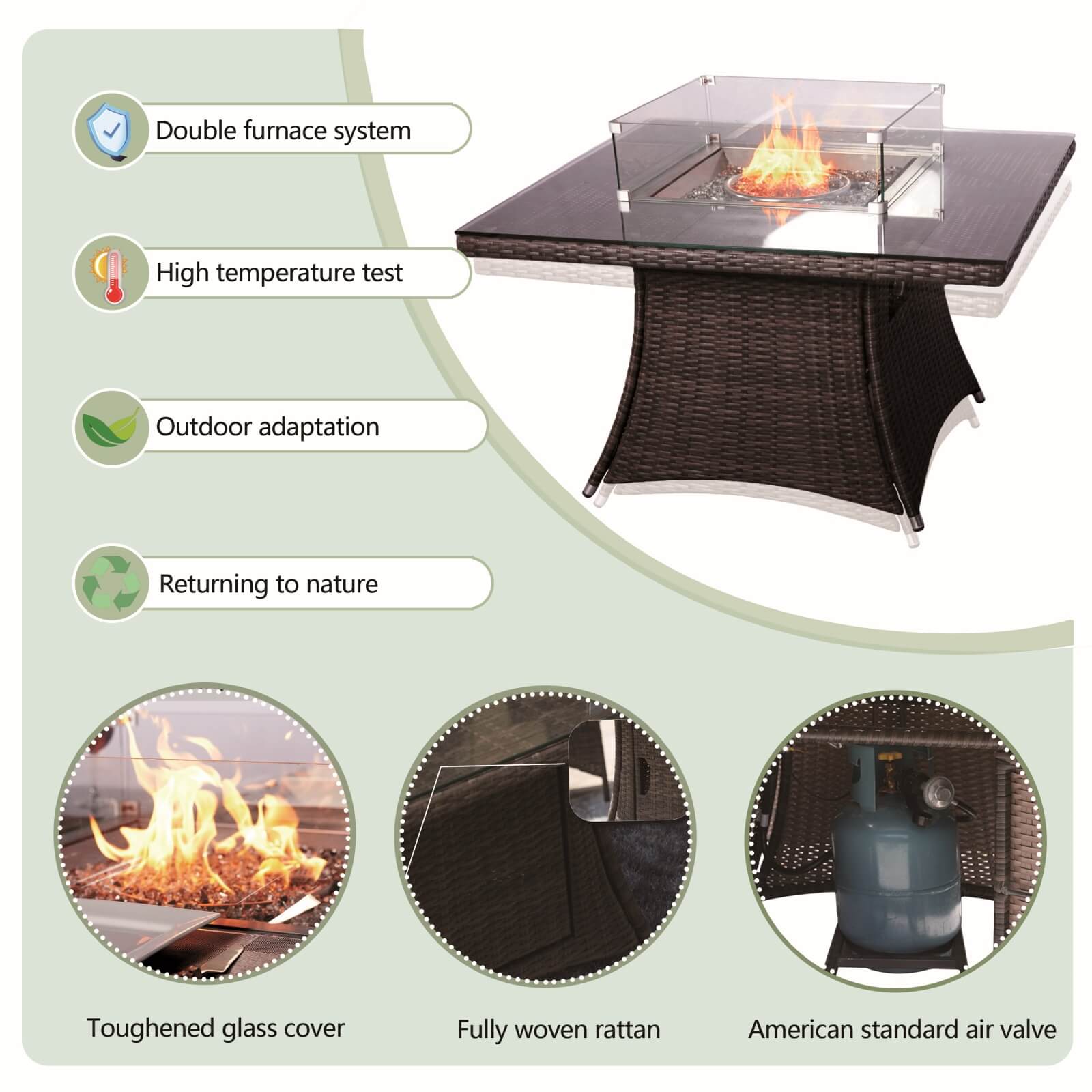 Double furnace system

High temperature test

Outdoor adaptation

Returning to nature

Toughened glass cover

Fully woven rattan

American standard air valve