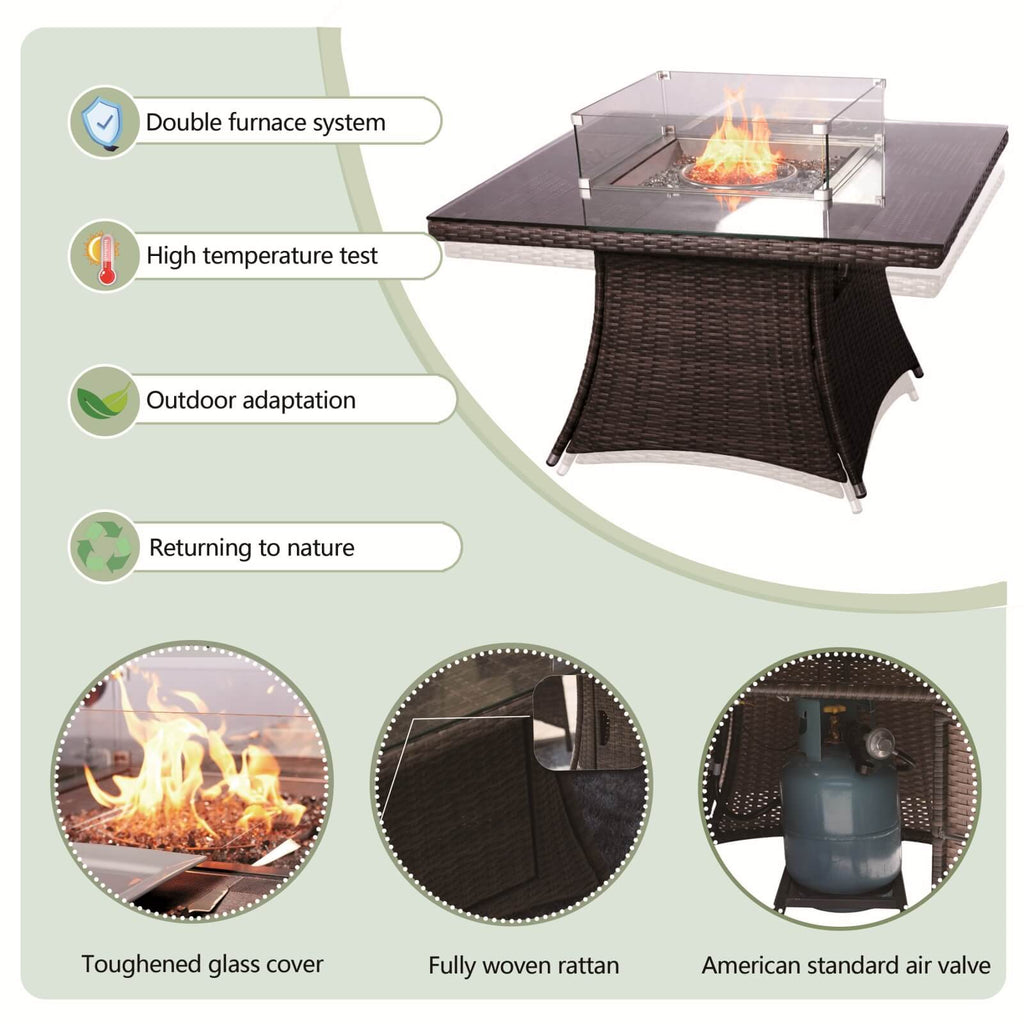 Double furnace system

High temperature test

Outdoor adaptation

Returning to nature

Toughened glass cover

Fully woven rattan

American standard air valve