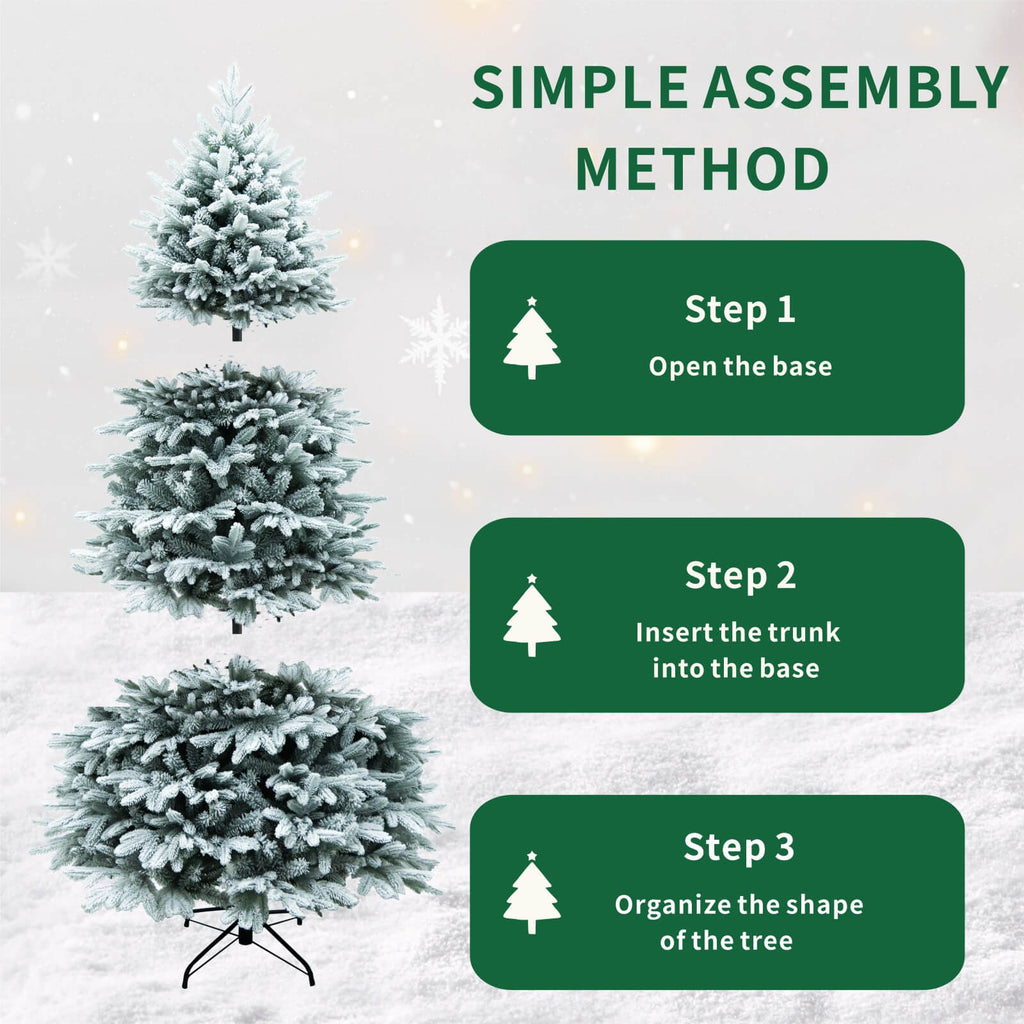 SIMPLE ASSEMBLY METHOD

Step 1
Open the base

Step 2
Insert the trunk into the base

Step 3
Organize the shape of the tree