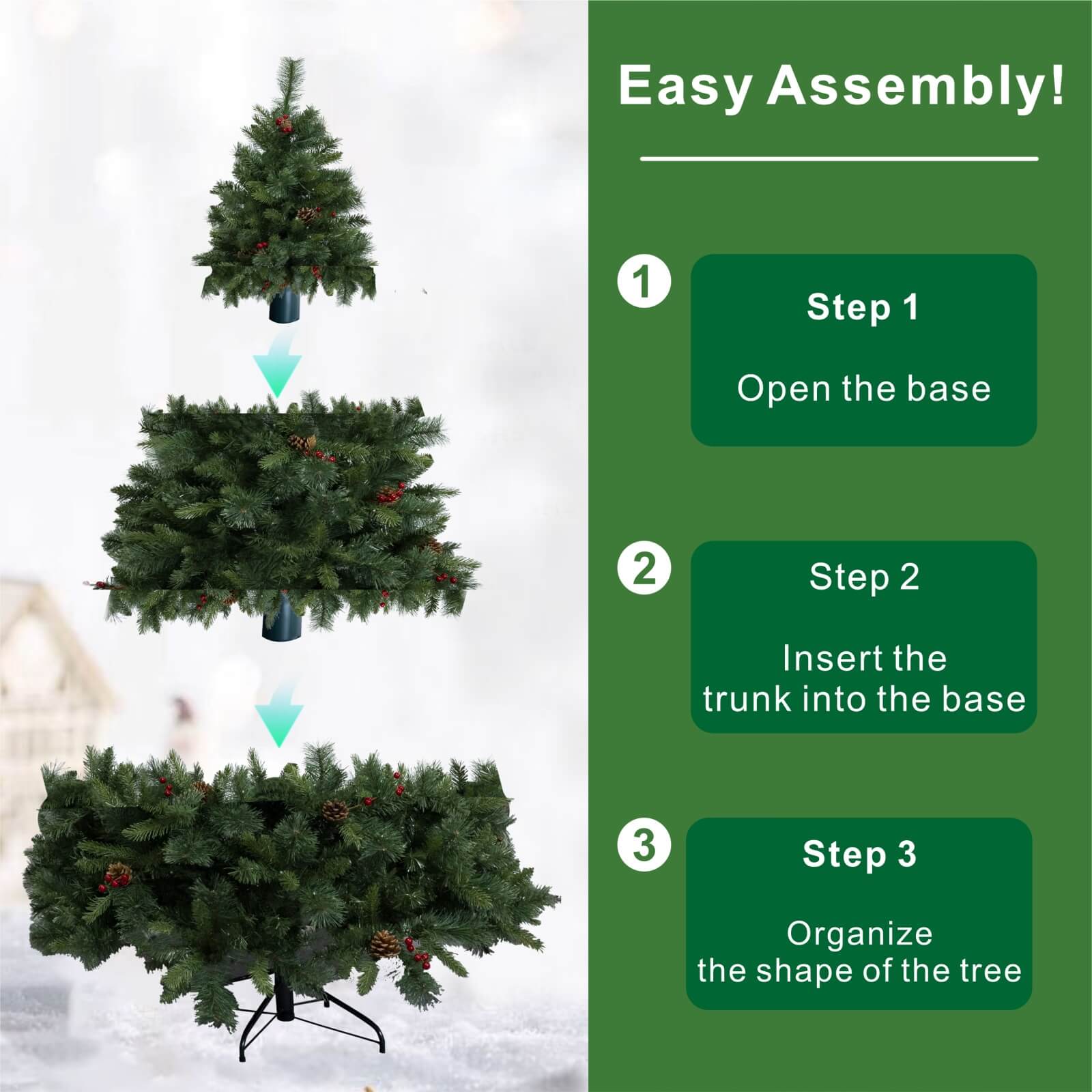 Easy Assembly!

1

Step 1

Open the base

2

Step 2

Insert the trunk into the base

3

Step 3

Organize the shape of the tree