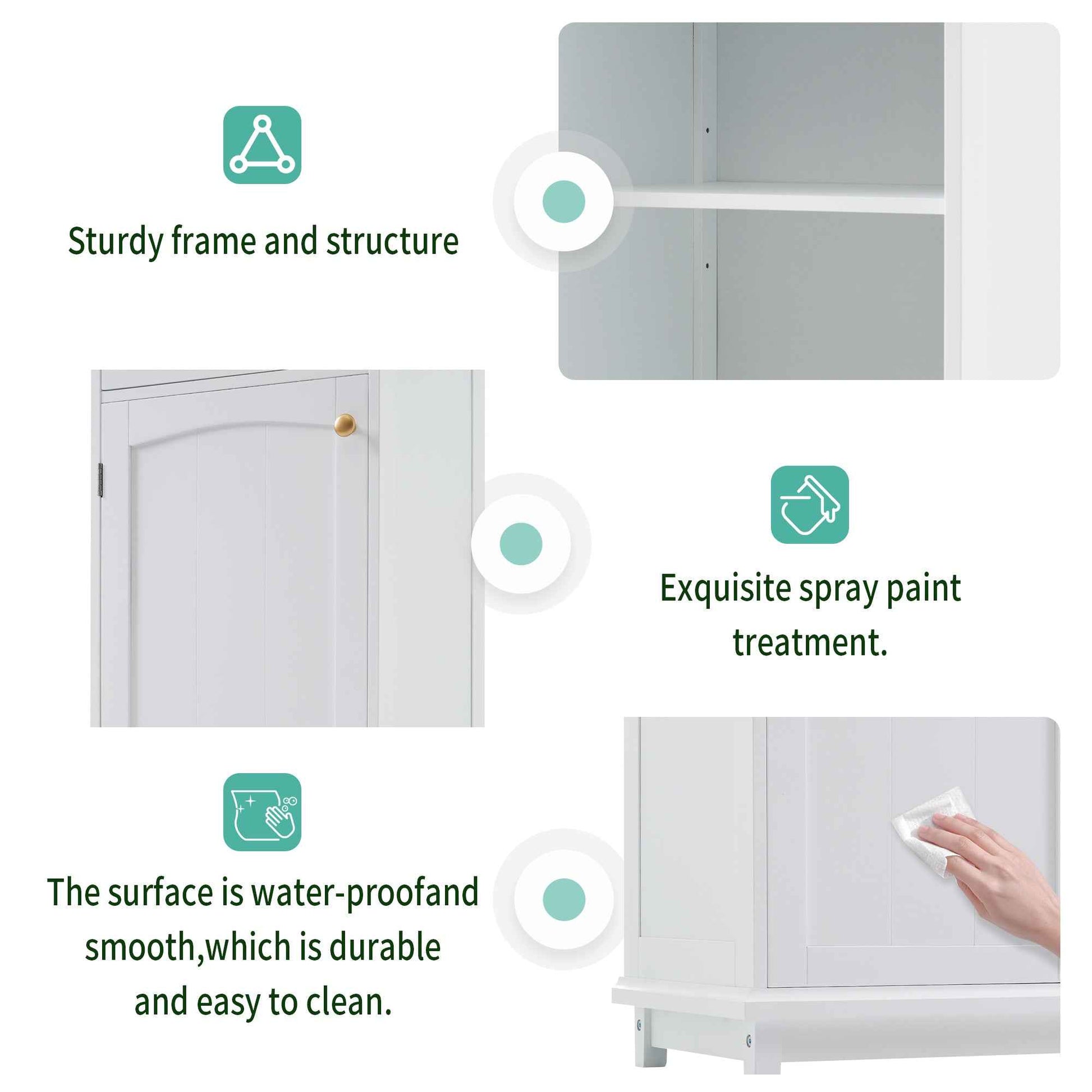 Sturdy frame and structure

Exquisite spray paint treatment.

The surface is water-proofand smooth,which is durable and easy to clean.