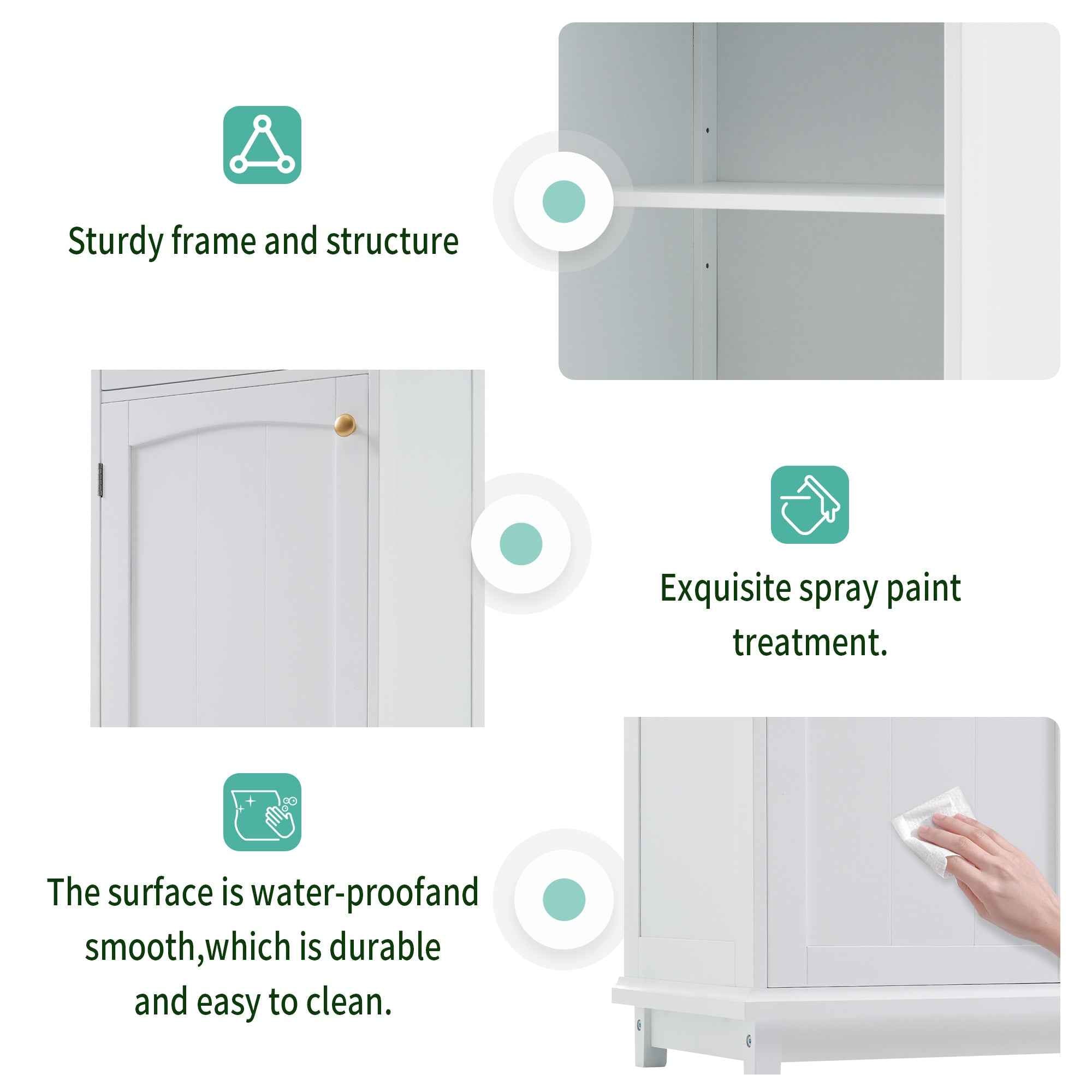 Sturdy frame and structure

Exquisite spray paint treatment.

The surface is water-proofand smooth,which is durable and easy to clean.