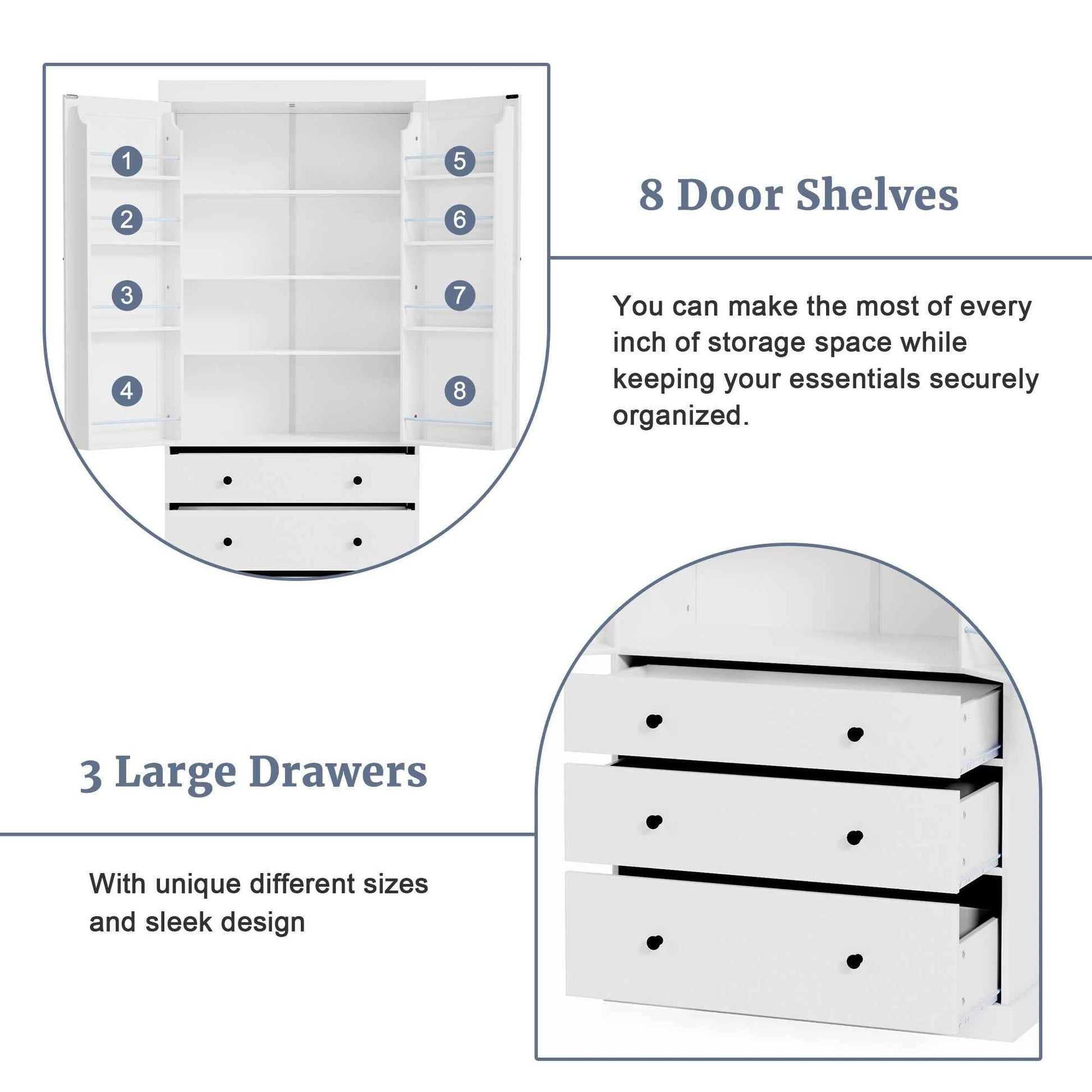 1
2
3
4
5
6
7
8

8 Door Shelves

You can make the most of every inch of storage space while keeping your essentials securely organized.

3 Large Drawers

With unique different sizes and sleek design