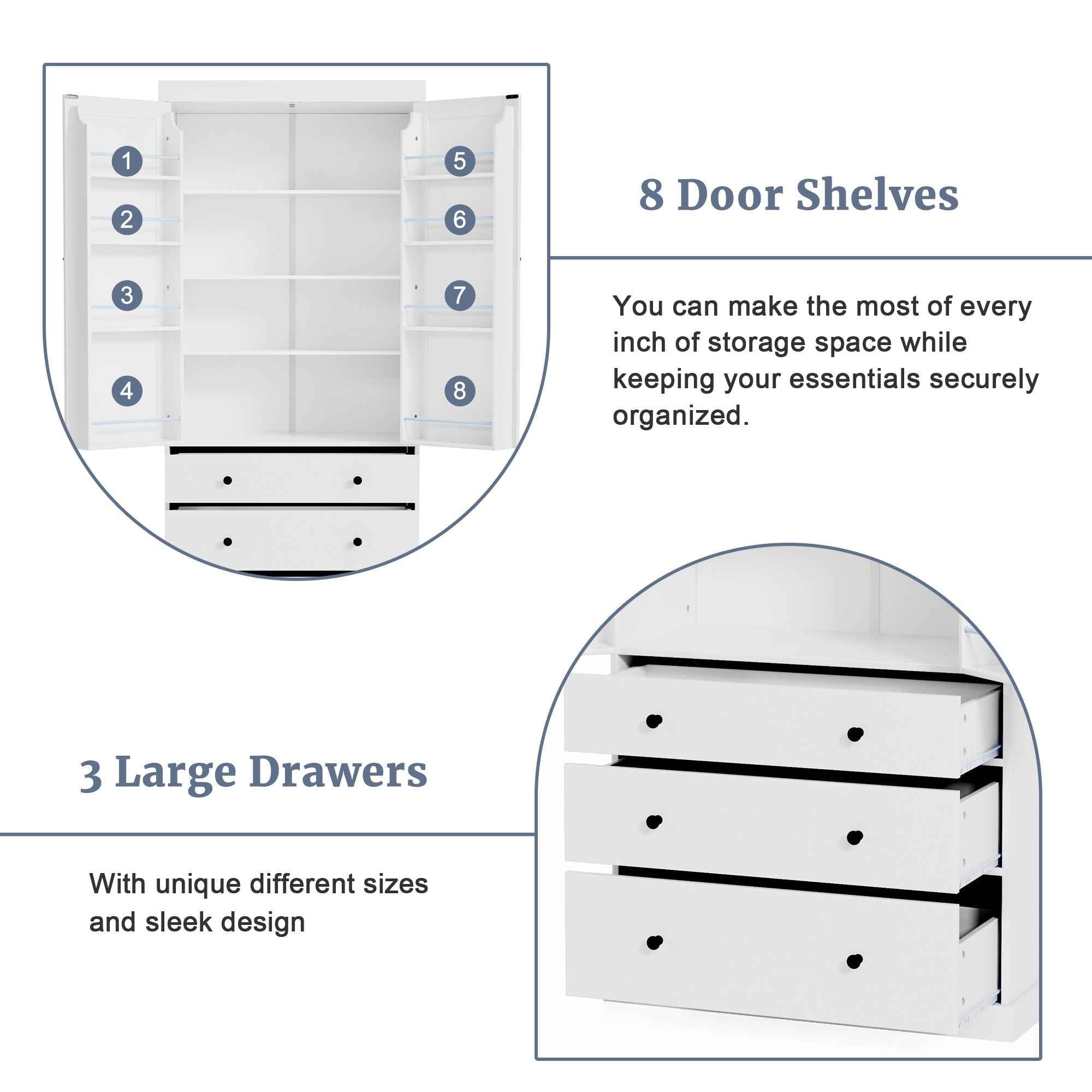 1
2
3
4
5
6
7
8

8 Door Shelves

You can make the most of every inch of storage space while keeping your essentials securely organized.

3 Large Drawers

With unique different sizes and sleek design