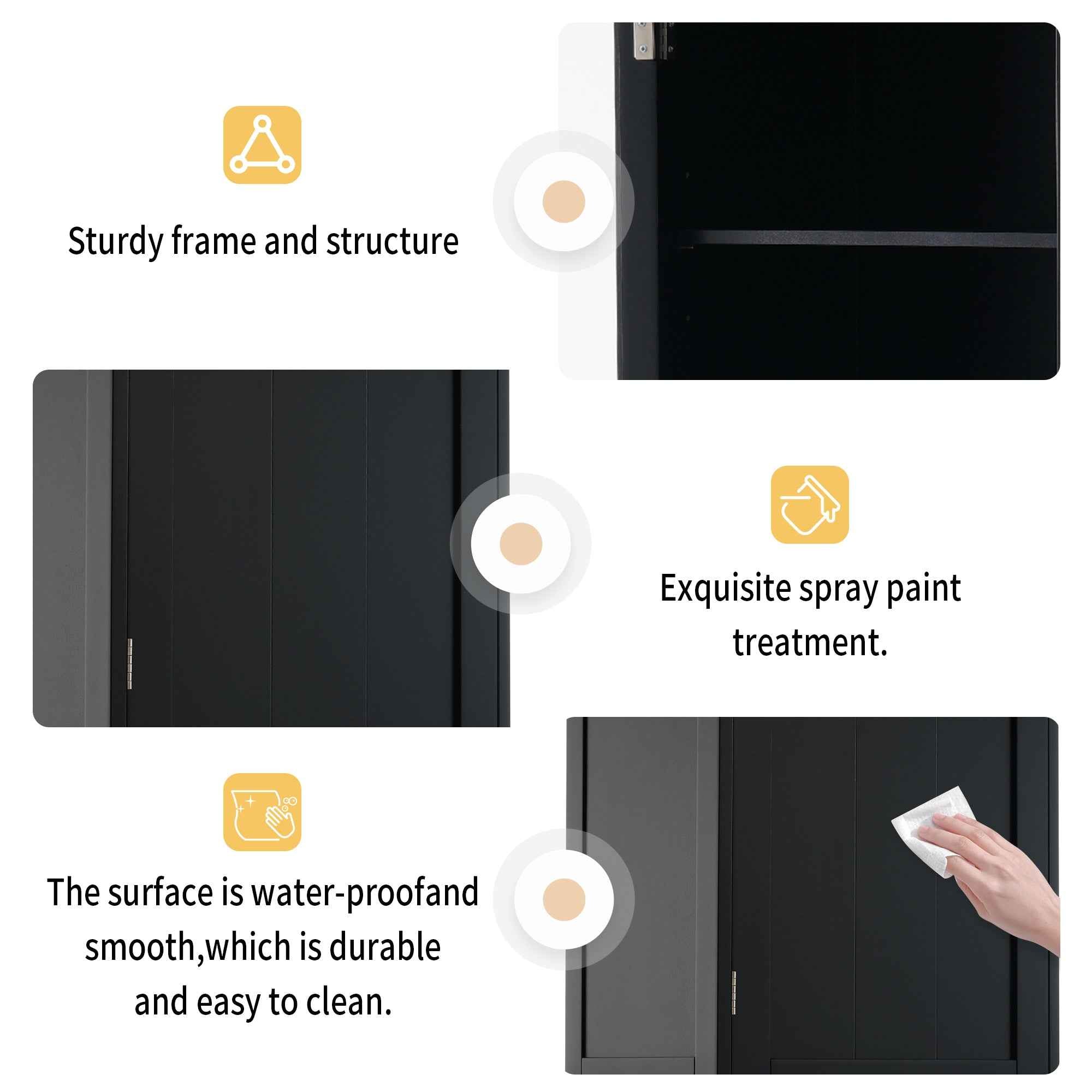 Sturdy frame and structure

Exquisite spray paint treatment.

The surface is water-proofand smooth,which is durable and easy to clean.