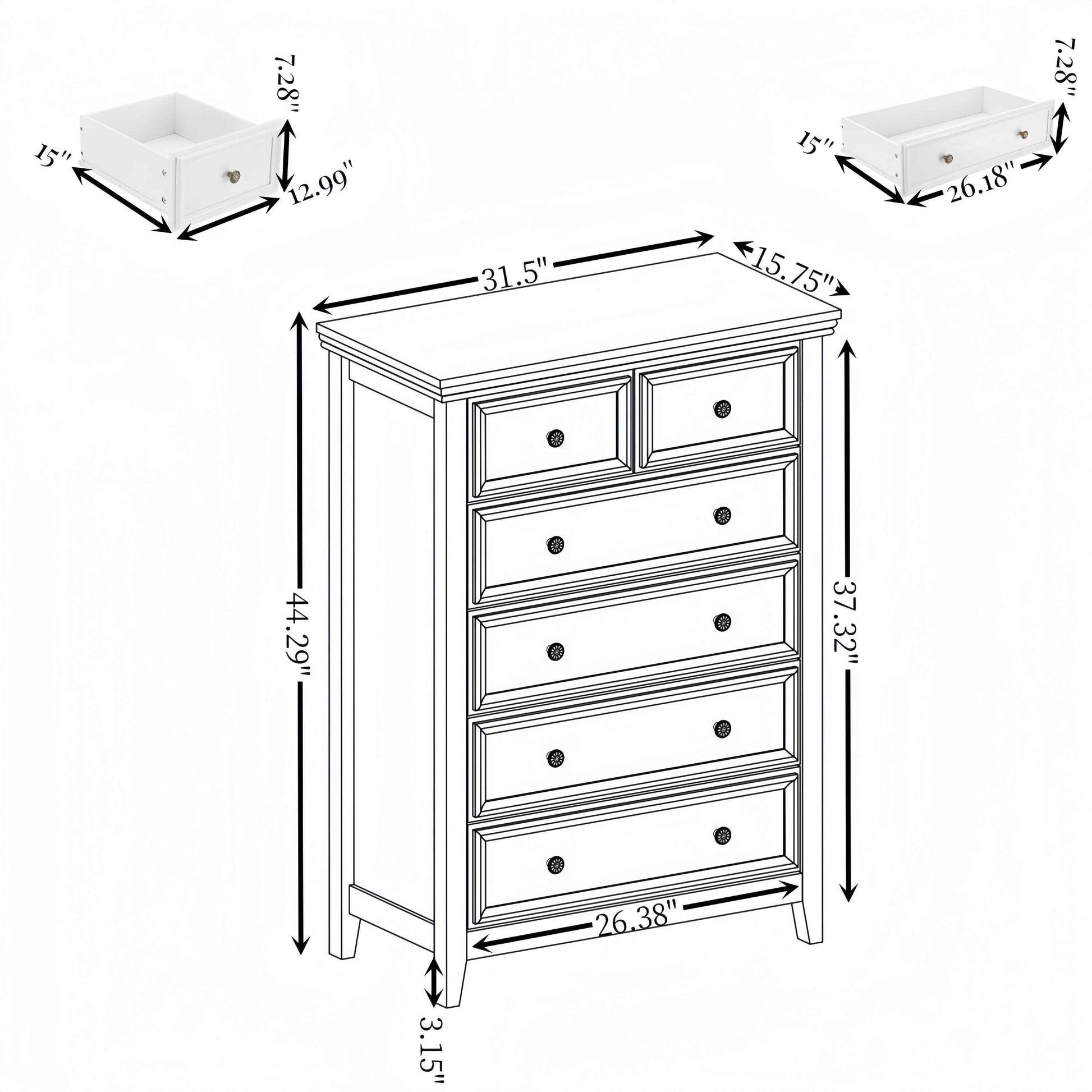 7.28"
15"
12.99"
7.28"
15"
26.18"
31.5"
15.75"
44.29"
37.32"
26.38"
3.15"