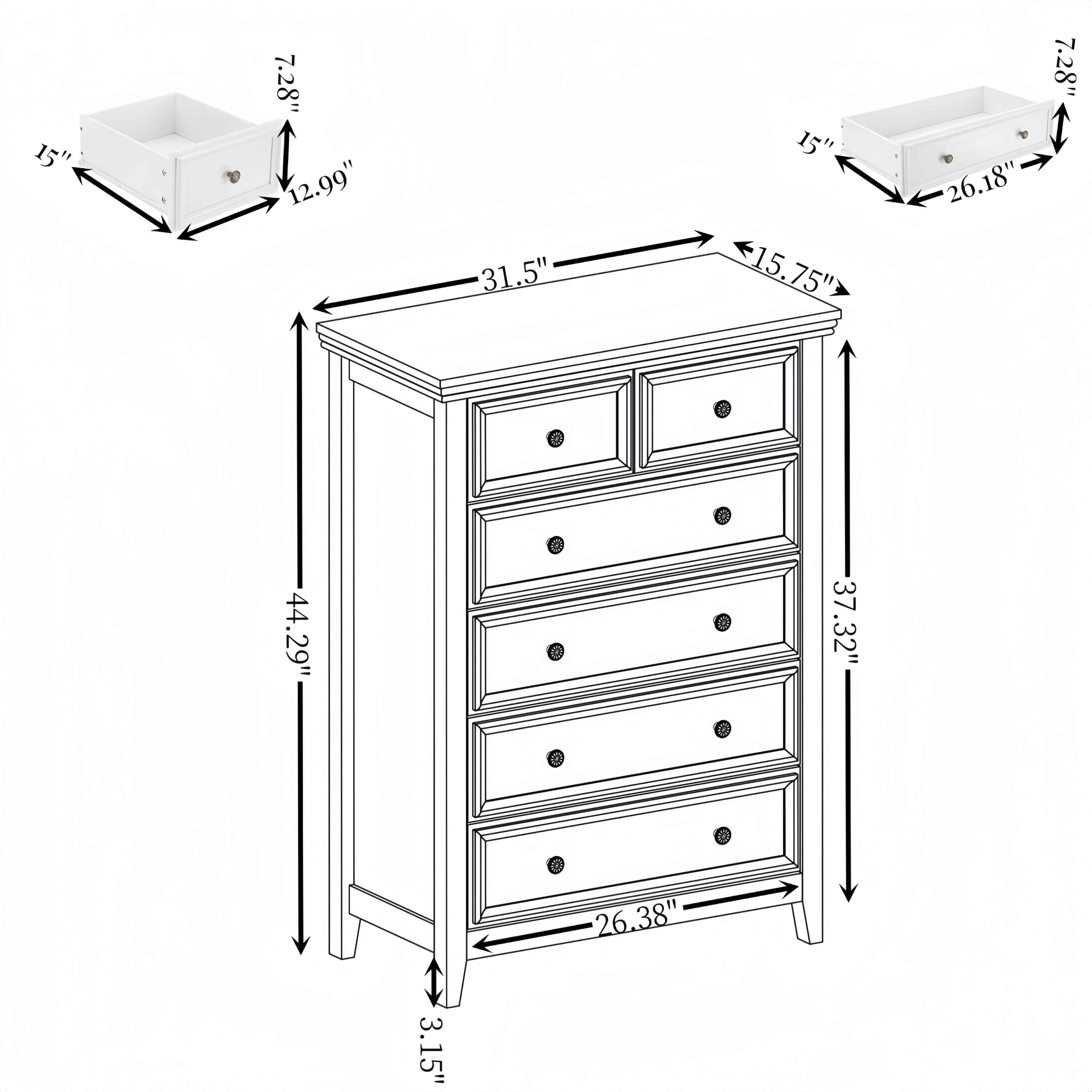 7.28"
15"
12.99"
7.28"
15"
26.18"
31.5"
15.75"
44.29"
37.32"
26.38"
3.15"