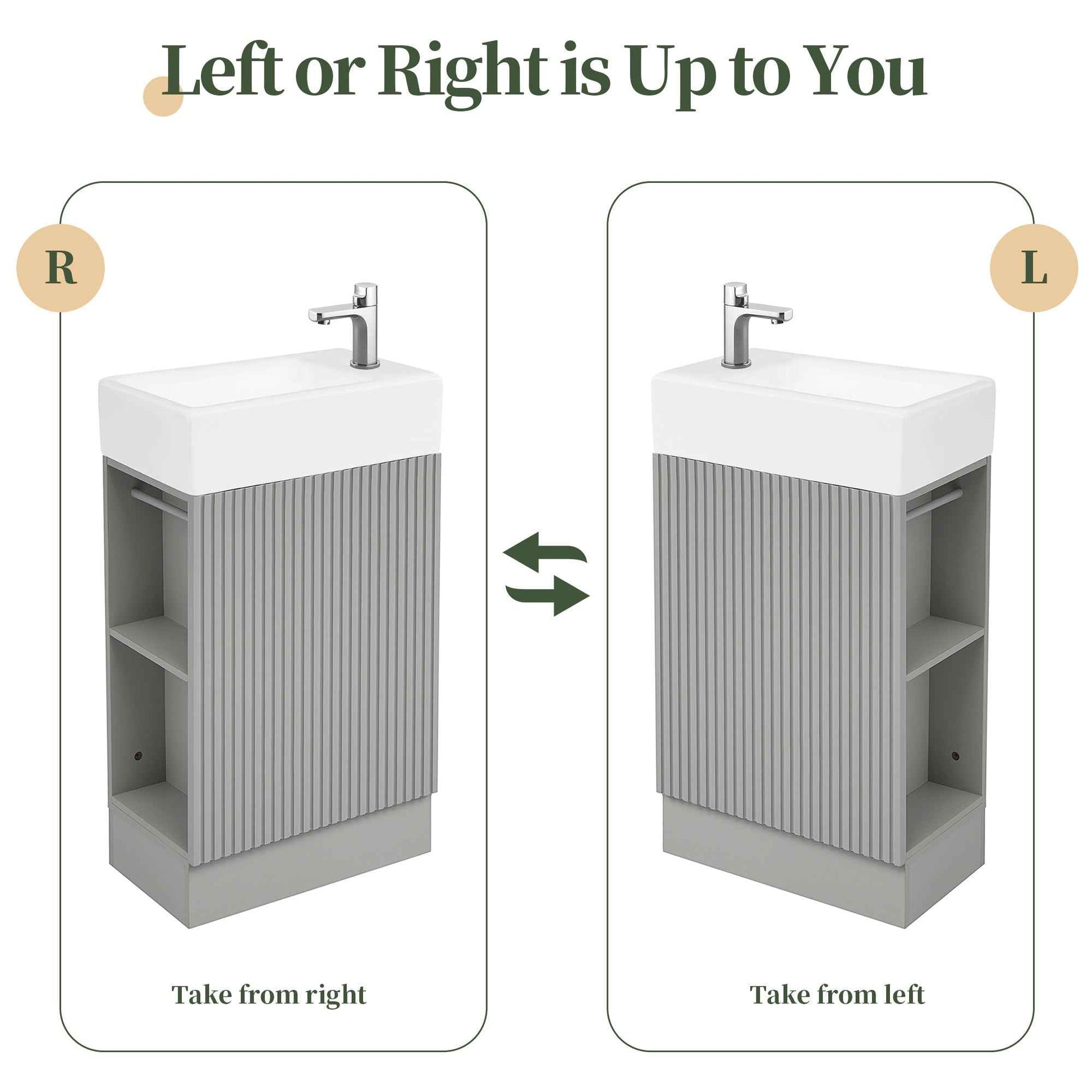 Left or Right is Up to You

R

Take from right

L

Take from left