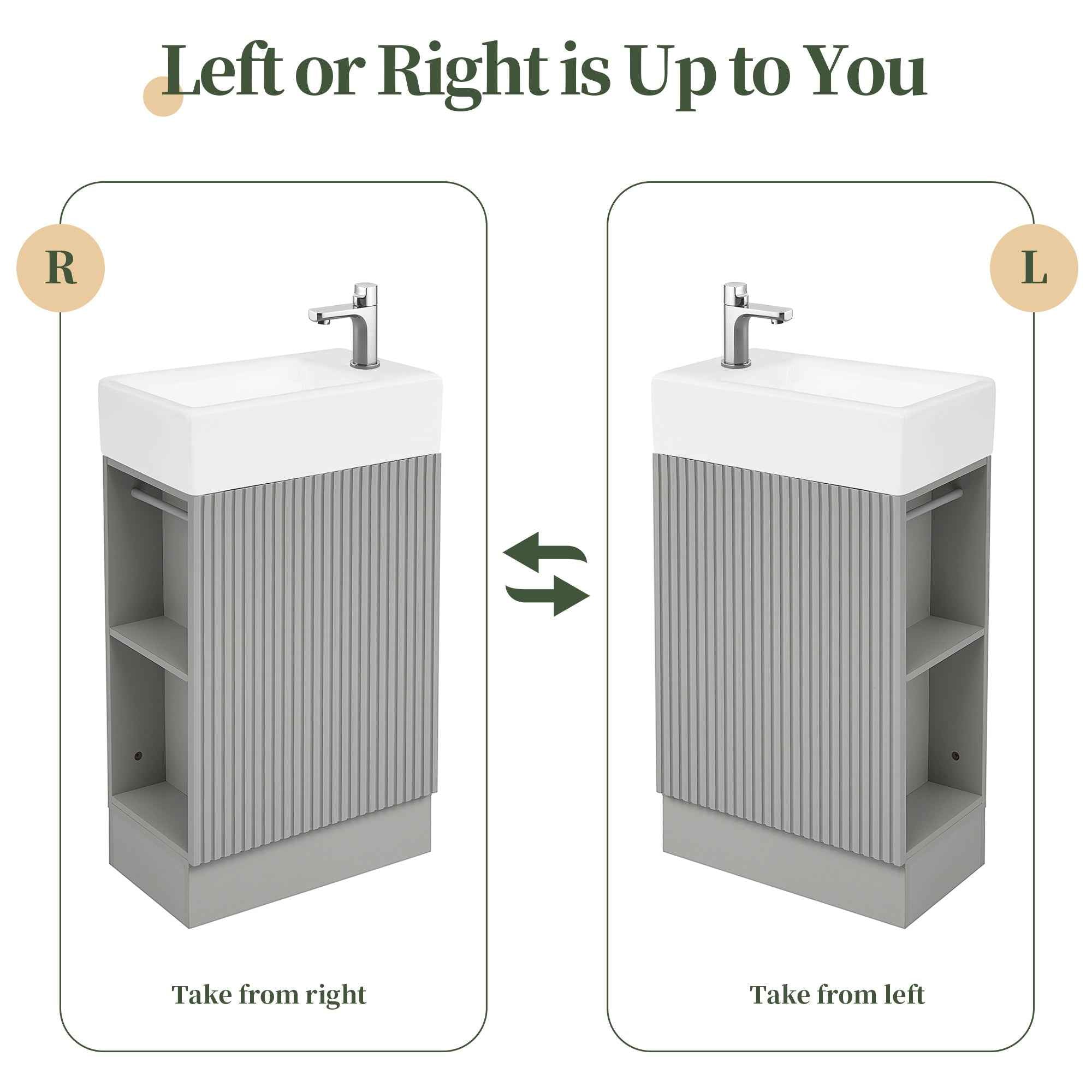 Left or Right is Up to You

R

Take from right

L

Take from left