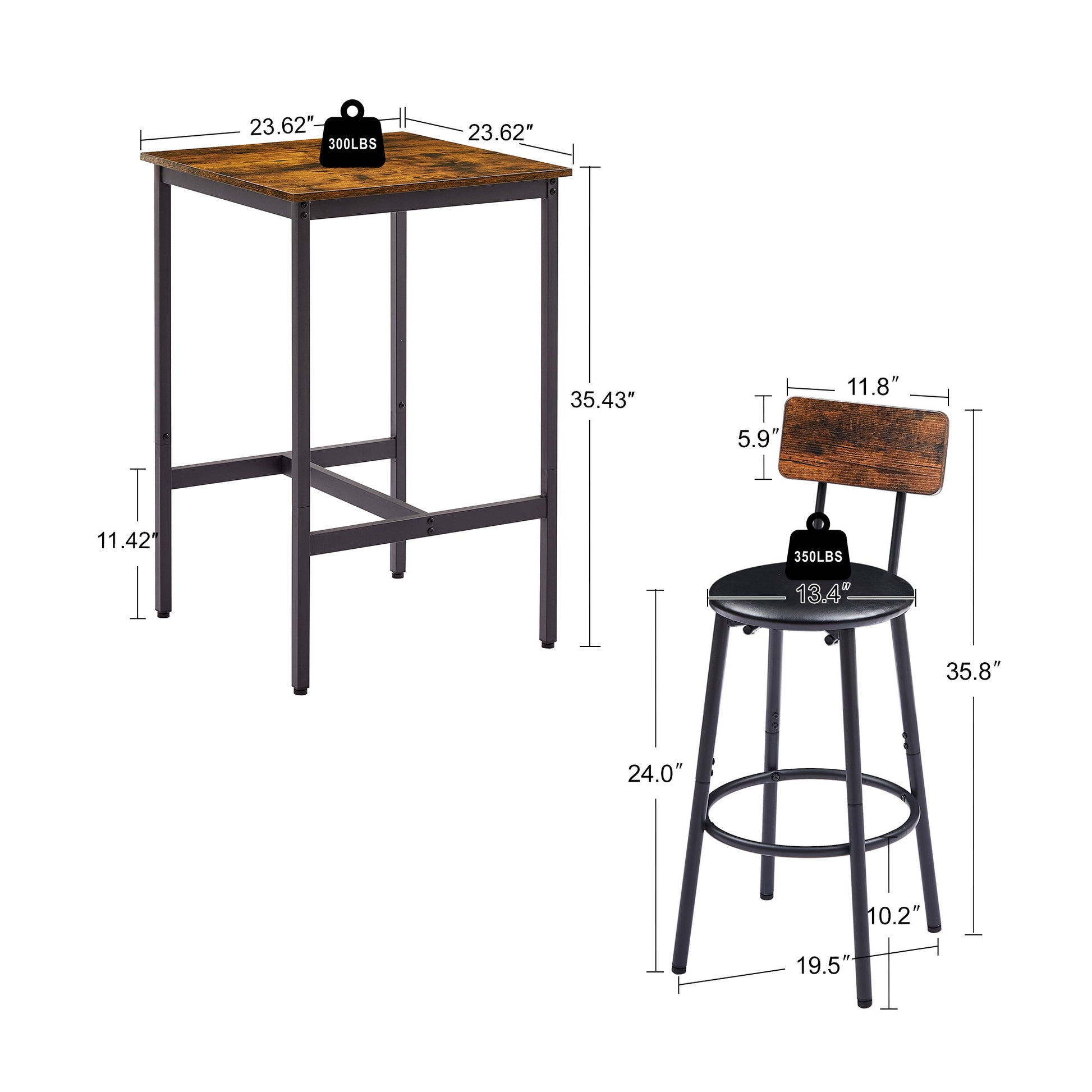 23.62″
300LBS
23.62″
35.43″
11.42″
11.8″
5.9″
350LBS
13.4″
35.8″
24.0″
10.2″
19.5″