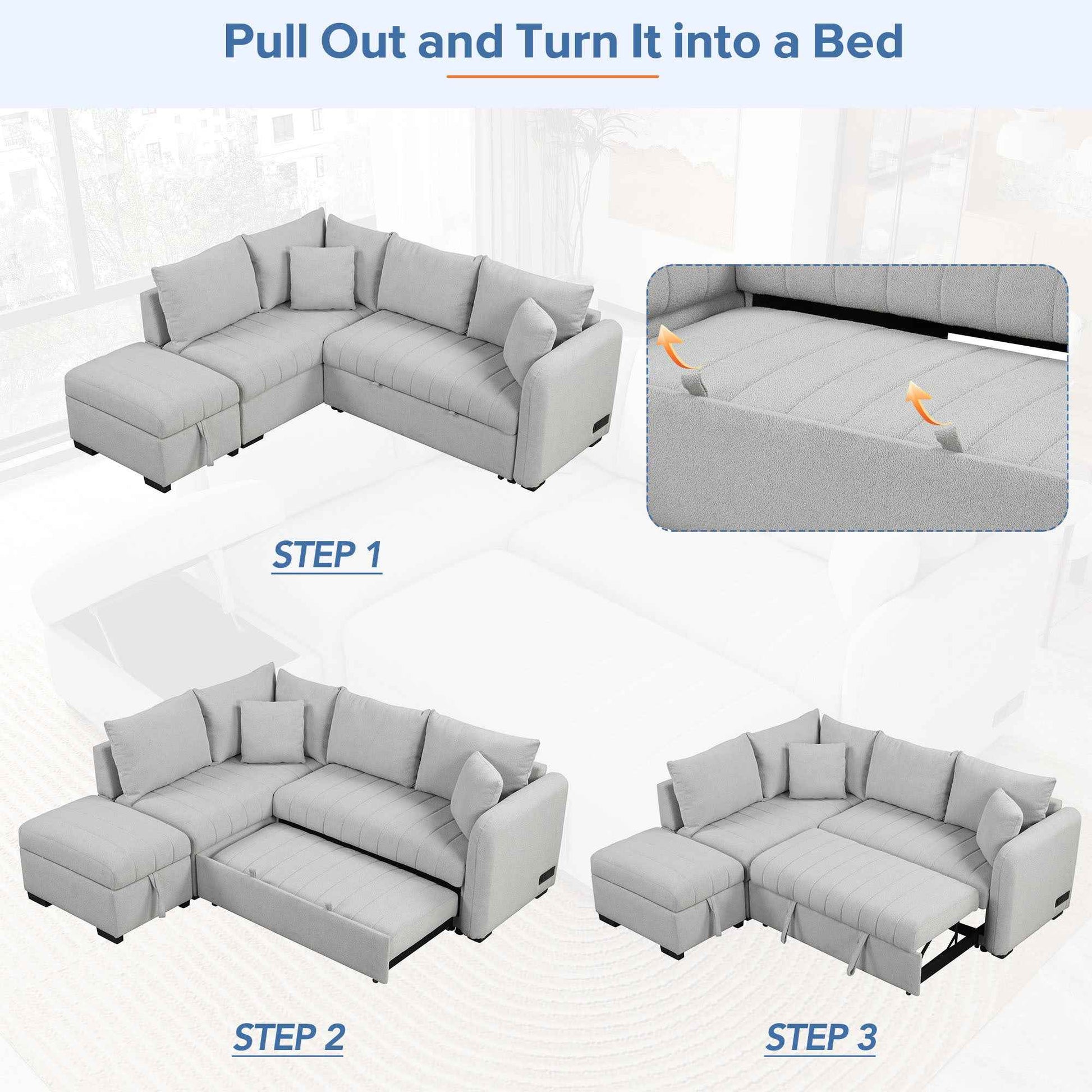 Pull Out and Turn It into a Bed

STEP 1

STEP 2

STEP 3